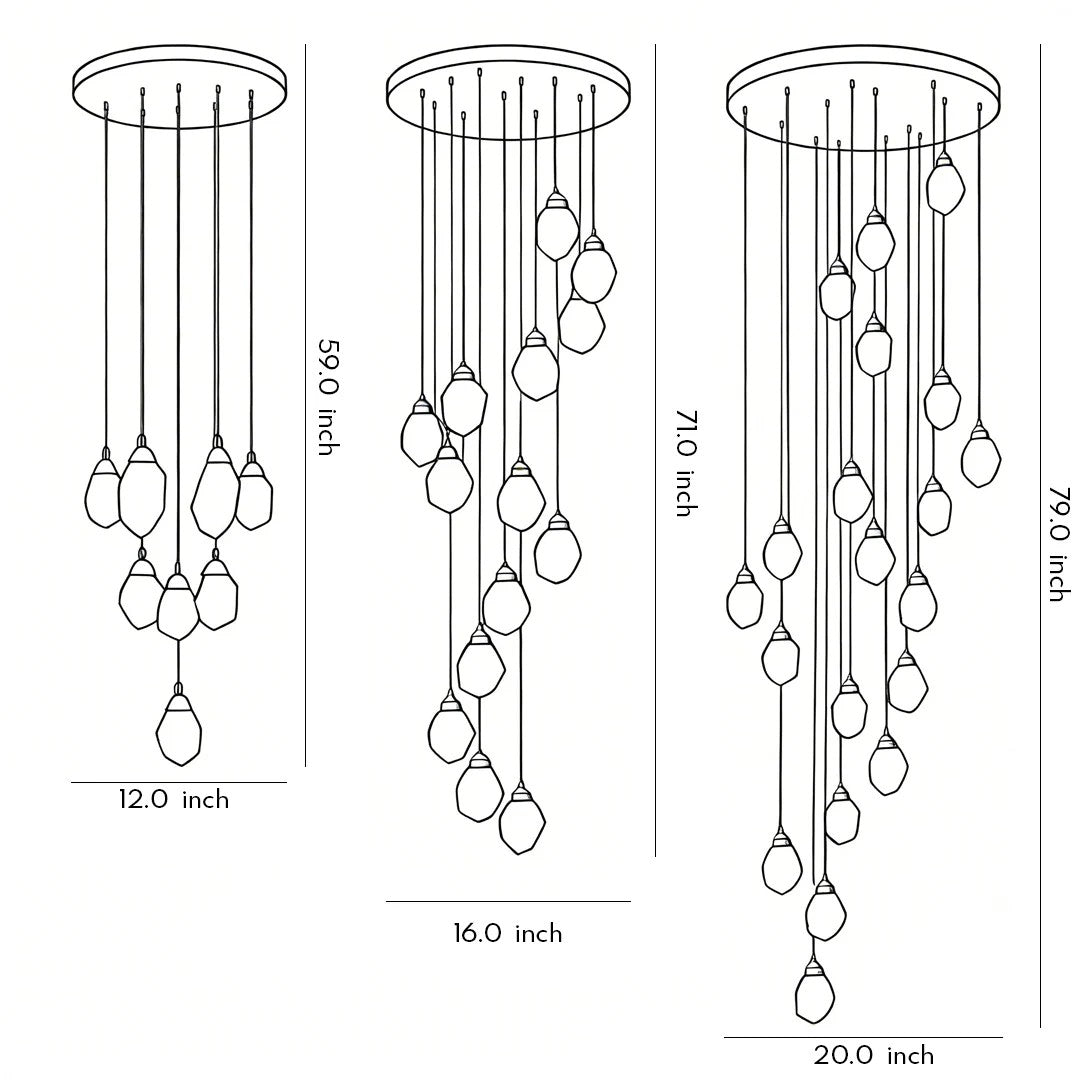 59.0 inch

12.0 inch

71.0 inch

16.0 inch

79.0 inch

20.0 inch